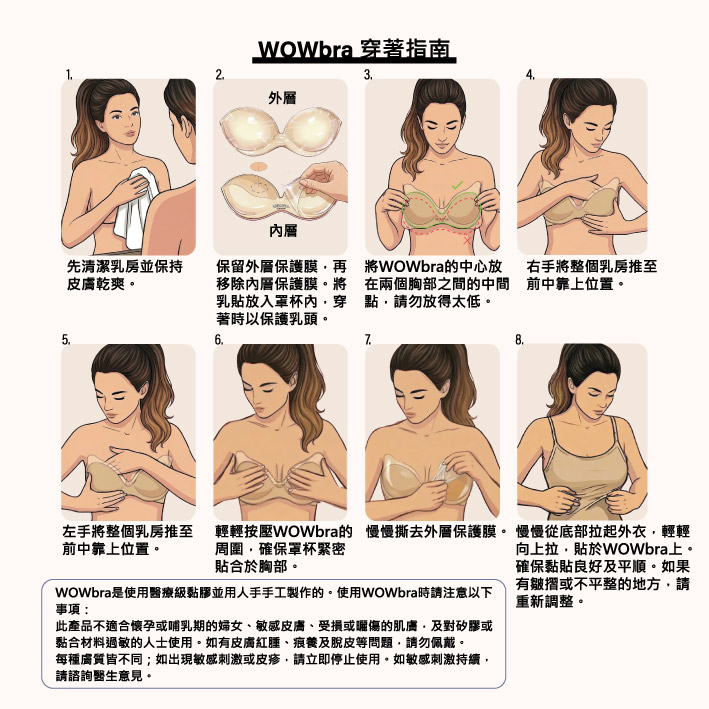 WOWbra 穿著指南

1.

先清潔乳房並保持皮膚乾爽。

2.

外層

內層

保留外層保護膜，再移除內層保護膜。將乳貼放入罩杯內，穿著時以保護乳頭。

3.

將WOWbra的中心放在兩個胸部之間的中間點，請勿放得太低。

4.

右手將整個乳房推至前中靠上位置。

5.

左手將整個乳房推至前中靠上位置。

6.

輕輕按壓WOWbra的周圍，確保罩杯緊密貼合於胸部。

7.

慢慢撕去外層保護膜。

8.

慢慢從底部拉起外衣，輕輕向上拉，貼於WOWbra上。確保黏貼良好及平順。如果有皺摺或不平整的地方，請重新調整。

WOWbra是使用醫療級黏膠並用人手手工製作的。使用WOWbra時請注意以下事項：
此產品不適合懷孕或哺乳期的婦女、敏感皮膚、受損或曬傷的肌膚，及對矽膠或黏合材料過敏的人士使用。如有皮膚紅腫、痕癢及脫皮等問題，請勿佩戴。
每種膚質皆不同；如出現敏感刺激或皮疹，請立即停止使用。如敏感刺激持續，請諮詢醫生意見。